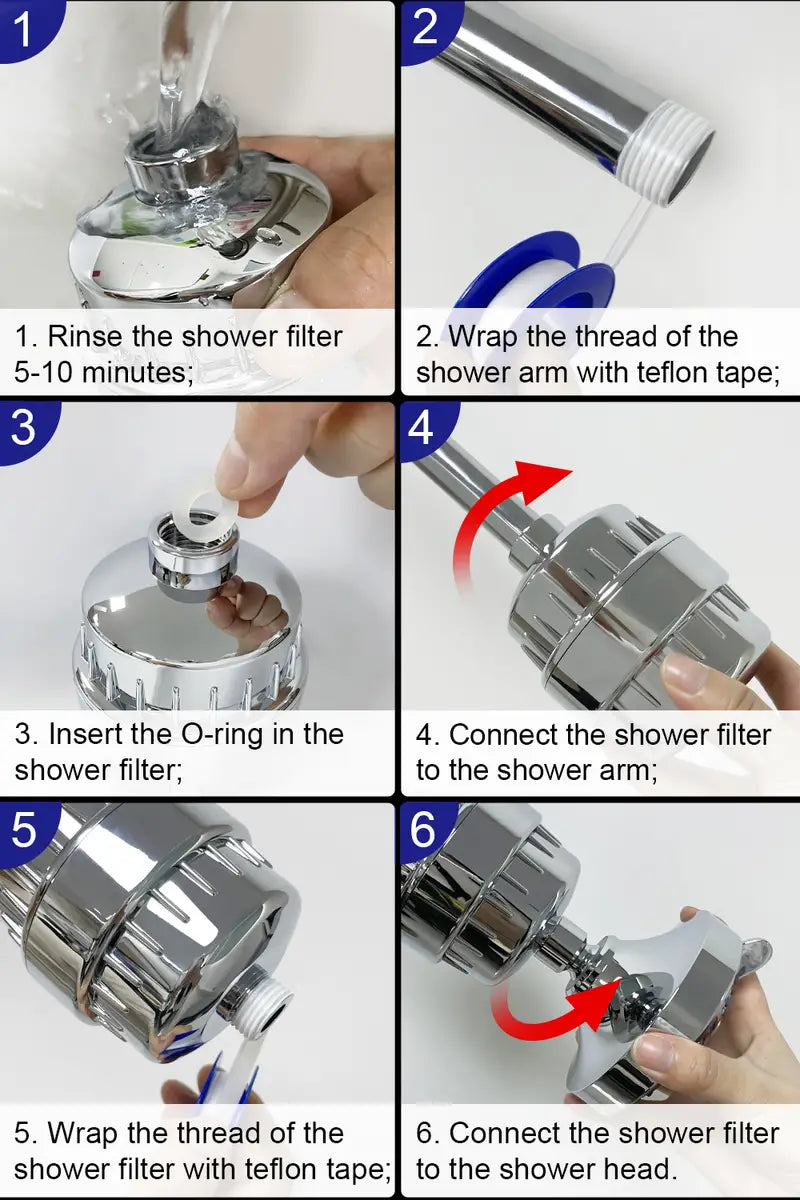 1

1. Rinse the shower filter 5-10 minutes;

2

2. Wrap the thread of the shower arm with teflon tape;

3

3. Insert the O-ring in the shower filter;

4

4. Connect the shower filter to the shower arm;

5

5. Wrap the thread of the shower filter with teflon tape;

6

6. Connect the shower filter to the shower head.